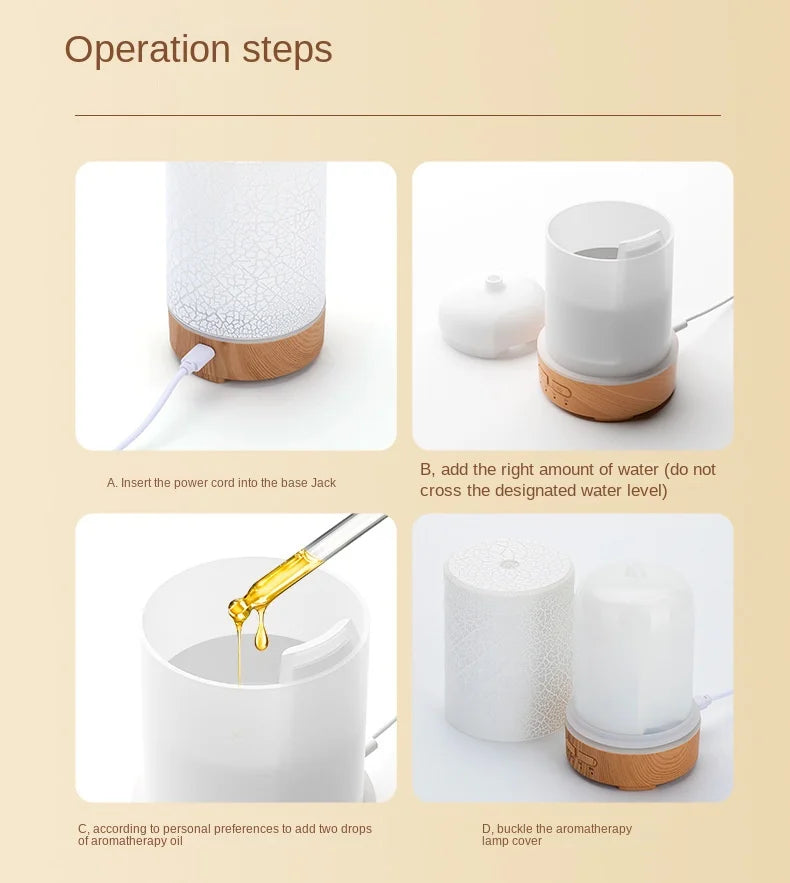 Operation steps

A. Insert the power cord into the base Jack

B, add the right amount of water (do not cross the designated water level)

C, according to personal preferences to add two drops of aromatherapy oil

D, buckle the aromatherapy lamp cover